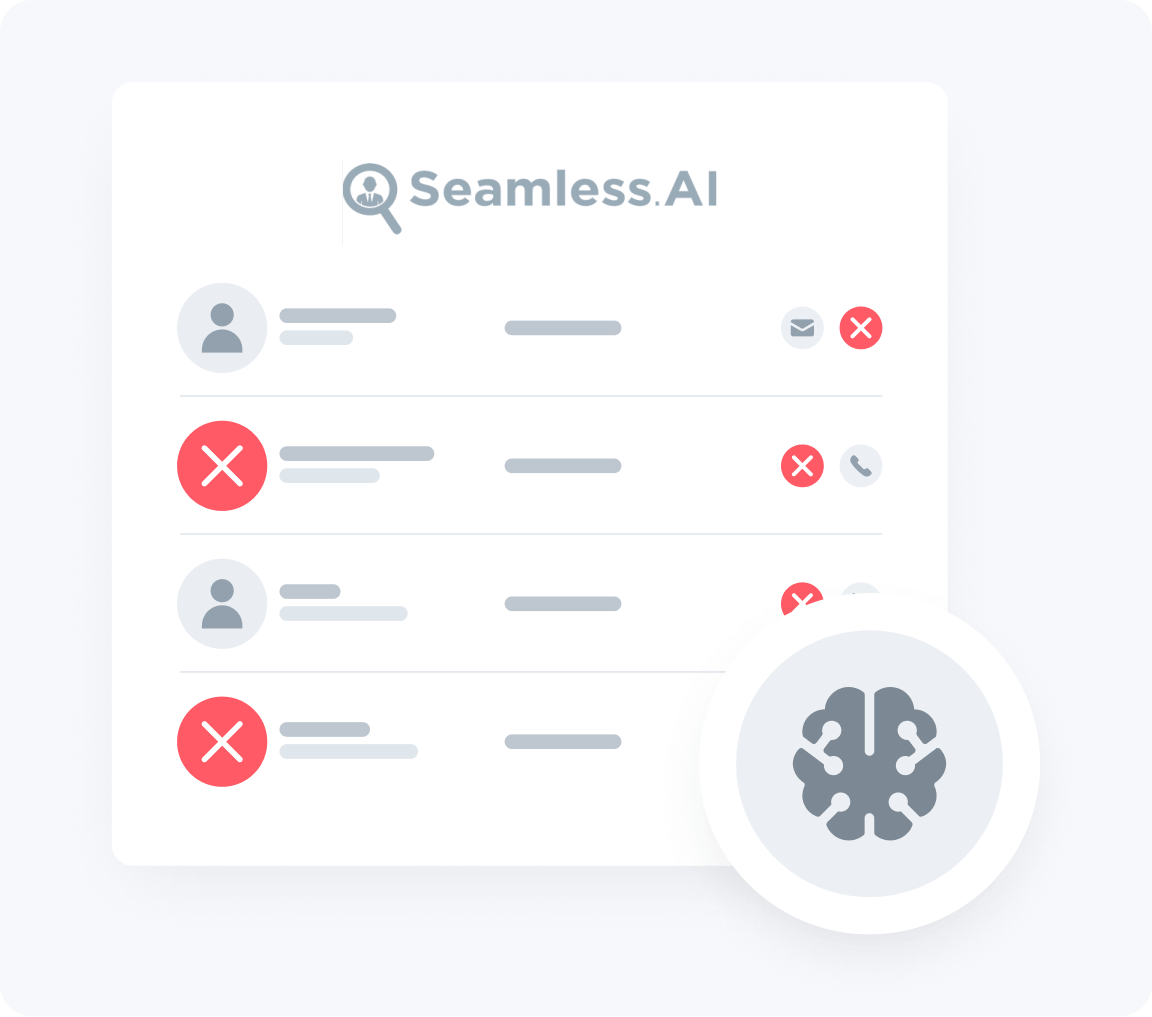 Seamless.AI